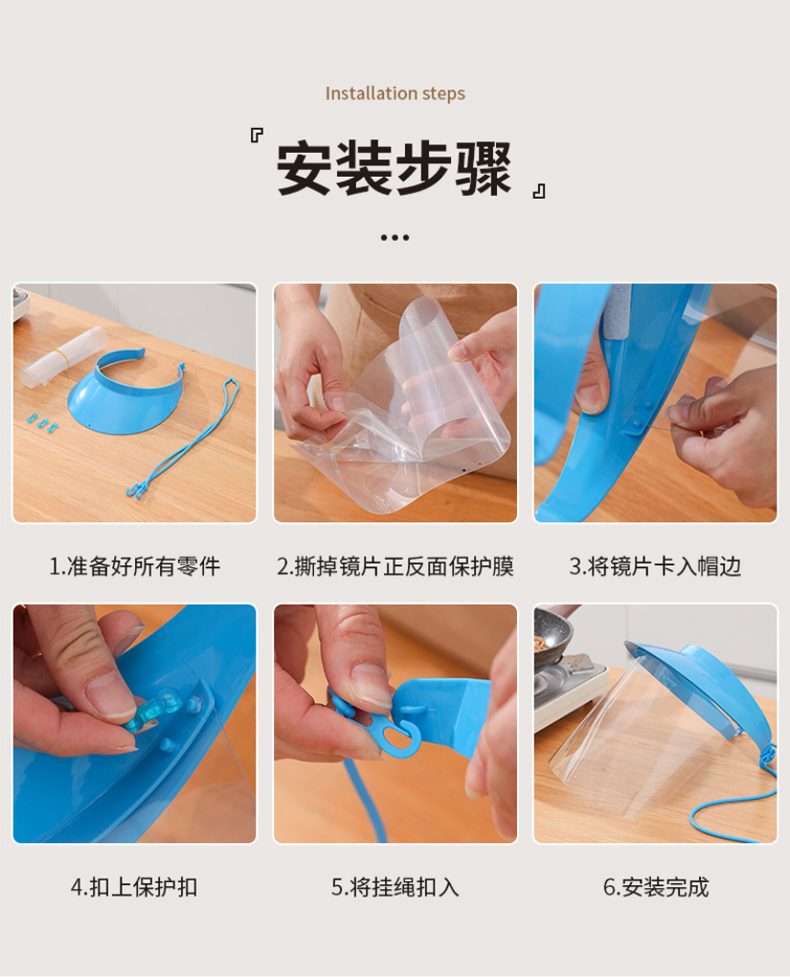 Installation steps

『安装步骤』

...

1.准备好所有零件

2.撕掉镜片正反面保护膜

3.将镜片卡入帽边

4.扣上保护扣

5.将挂绳扣入

6.安装完成